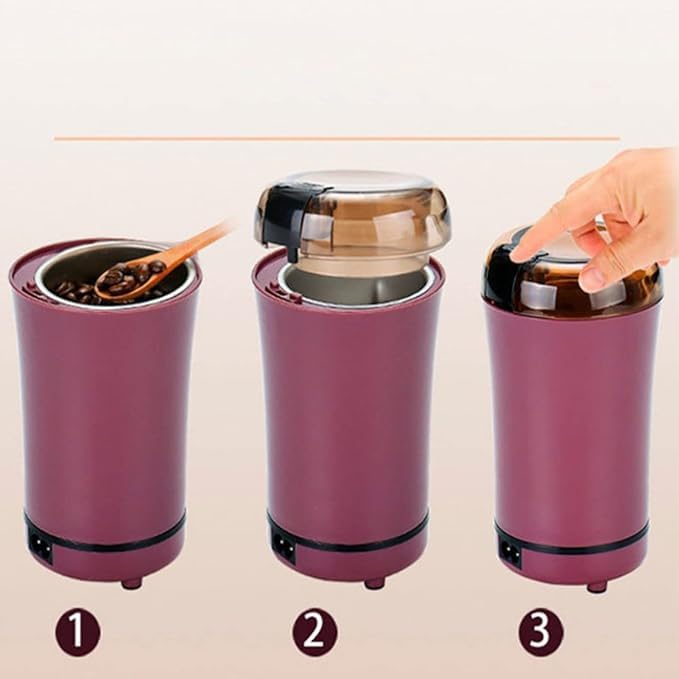 1

2

3